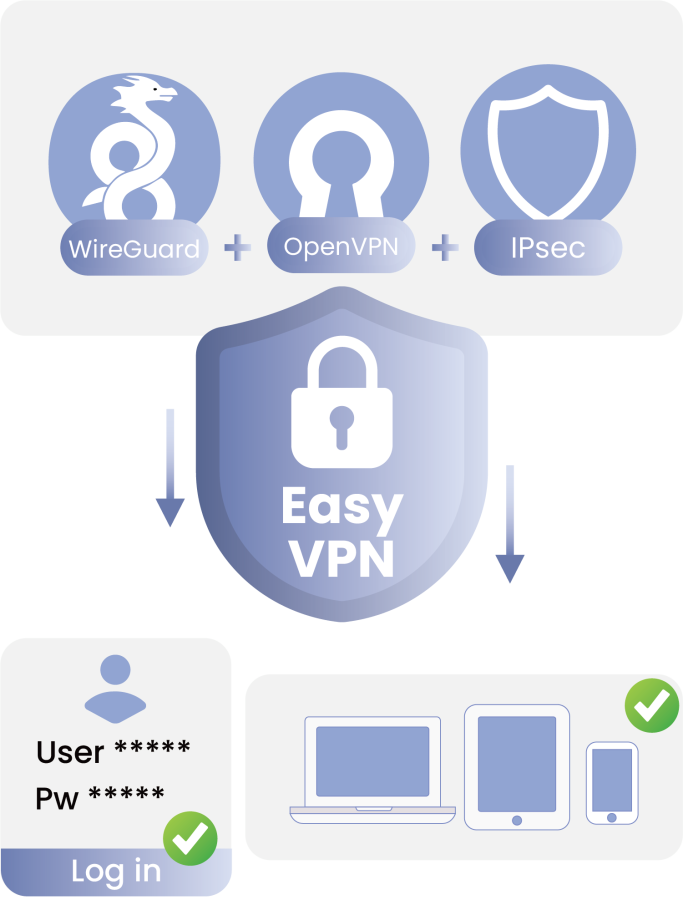 WireGuard + OpenVPN + IPsec

Easy VPN

User *****
Pw *****
Log in